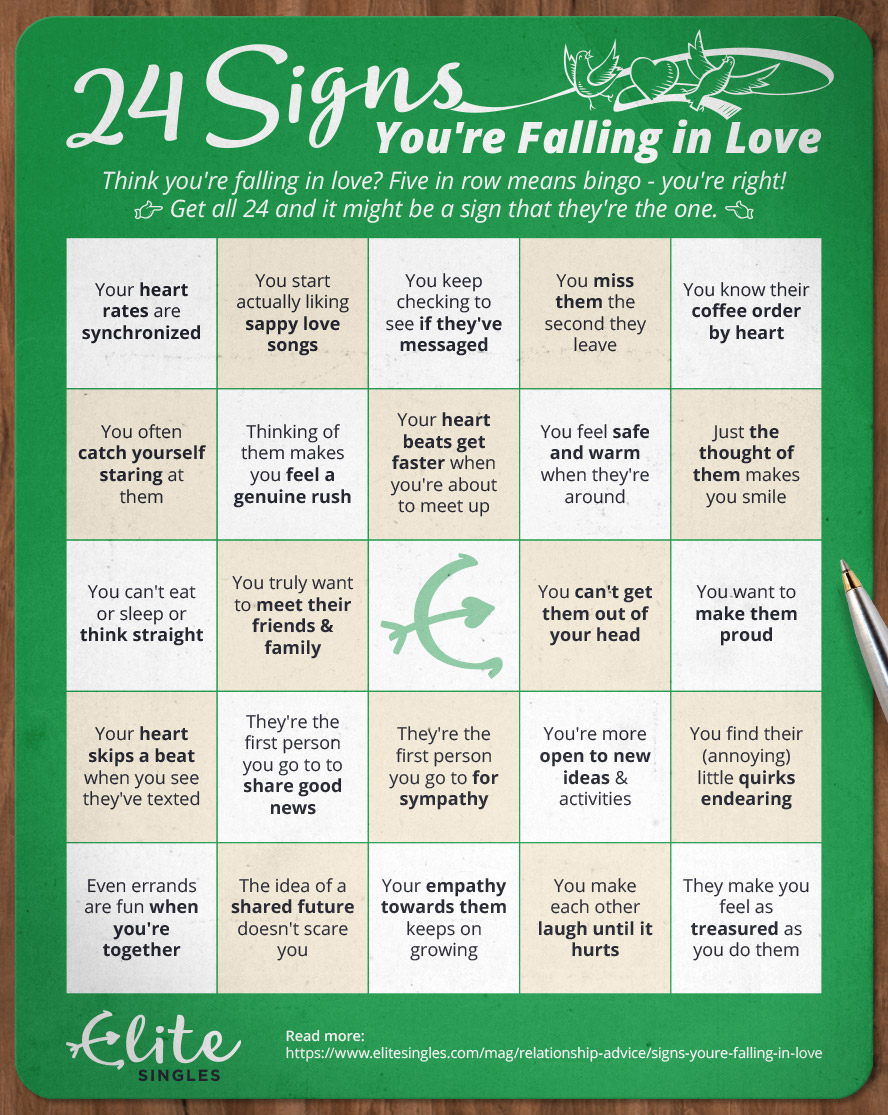 24 Signs You're Falling in Love

Think you're falling in love? Five in row means bingo - you're right!
☞ Get all 24 and it might be a sign that they're the one. ☜

| | | | | |
|---|---|---|---|---|
| Your heart rates are synchronized | You start actually liking sappy love songs | You keep checking to see if they've messaged | You miss them the second they leave | You know their coffee order by heart |
| You often catch yourself staring at them | Thinking of them makes you feel a genuine rush | Your heart beats get faster when you're about to meet up | You feel safe and warm when they're around | Just the thought of them makes you smile |
| You can't eat or sleep or think straight | You truly want to meet their friends & family | | You can't get them out of your head | You want to make them proud |
| Your heart skips a beat when you see they've texted | They're the first person you go to to share good news | They're the first person you go to for sympathy | You're more open to new ideas & activities | You find their (annoying) little quirks endearing |
| Even errands are fun when you're together | The idea of a shared future doesn't scare you | Your empathy towards them keeps on growing | You make each other laugh until it hurts | They make you feel as treasured as you do them |

Elite SINGLES

Read more:
https://www.elitesingles.com/mag/relationship-advice/signs-youre-falling-in-love