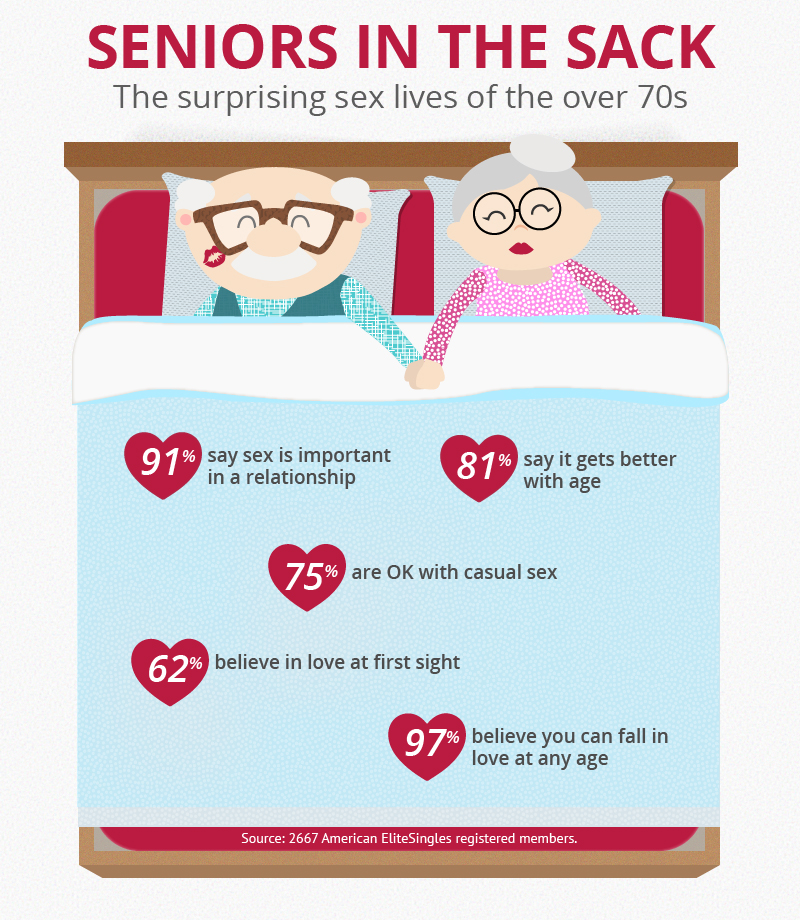 SENIORS IN THE SACK
The surprising sex lives of the over 70s

91% say sex is important in a relationship

81% say it gets better with age

75% are OK with casual sex

62% believe in love at first sight

97% believe you can fall in love at any age

Source: 2667 American EliteSingles registered members.