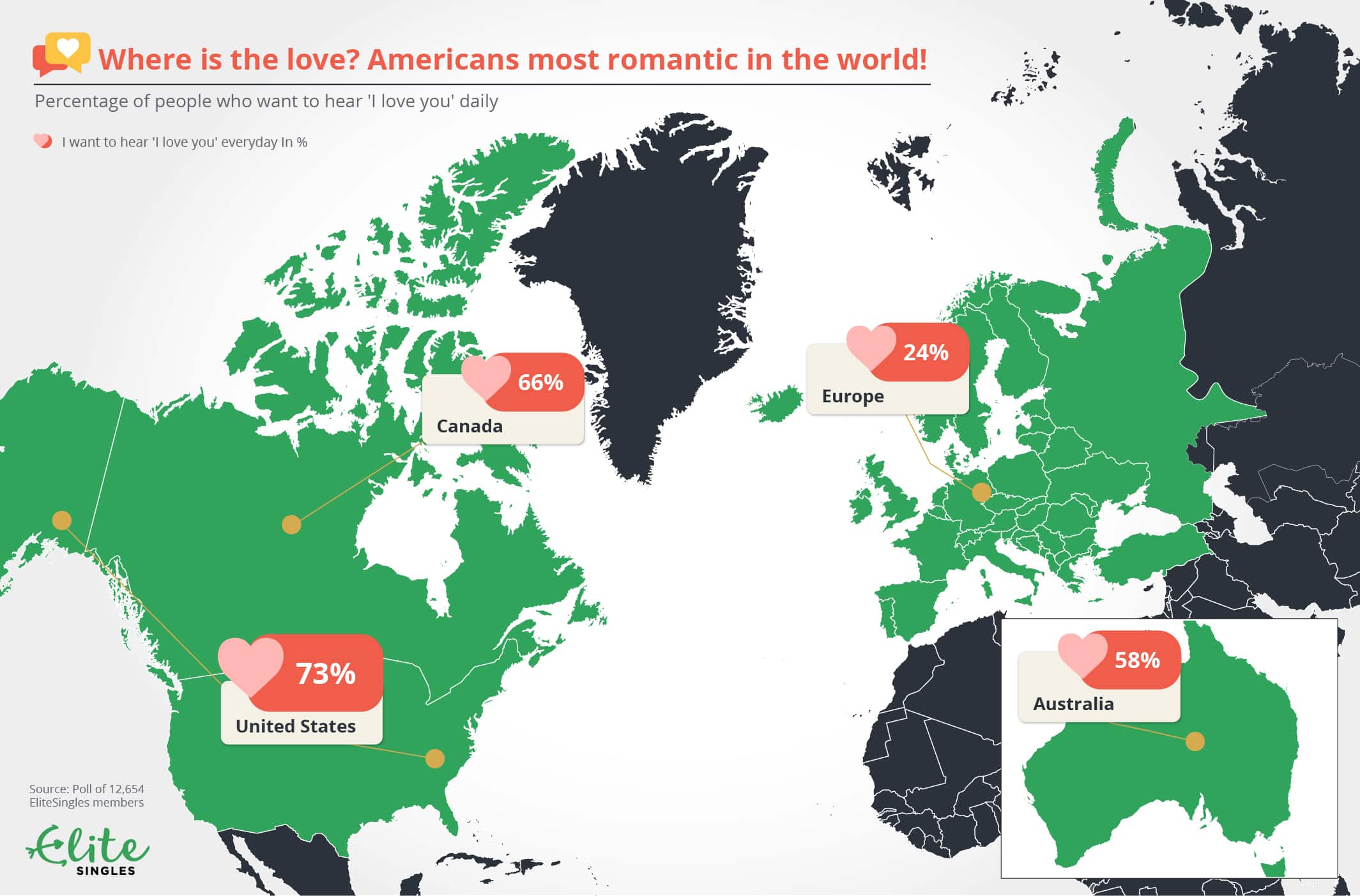 Where is the love? Americans most romantic in the world!

Percentage of people who want to hear 'I love you' daily

I want to hear 'I love you' everyday In %

66%
Canada

24%
Europe

73%
United States

58%
Australia

Source: Poll of 12,654 EliteSingles members

Elite
SINGLES