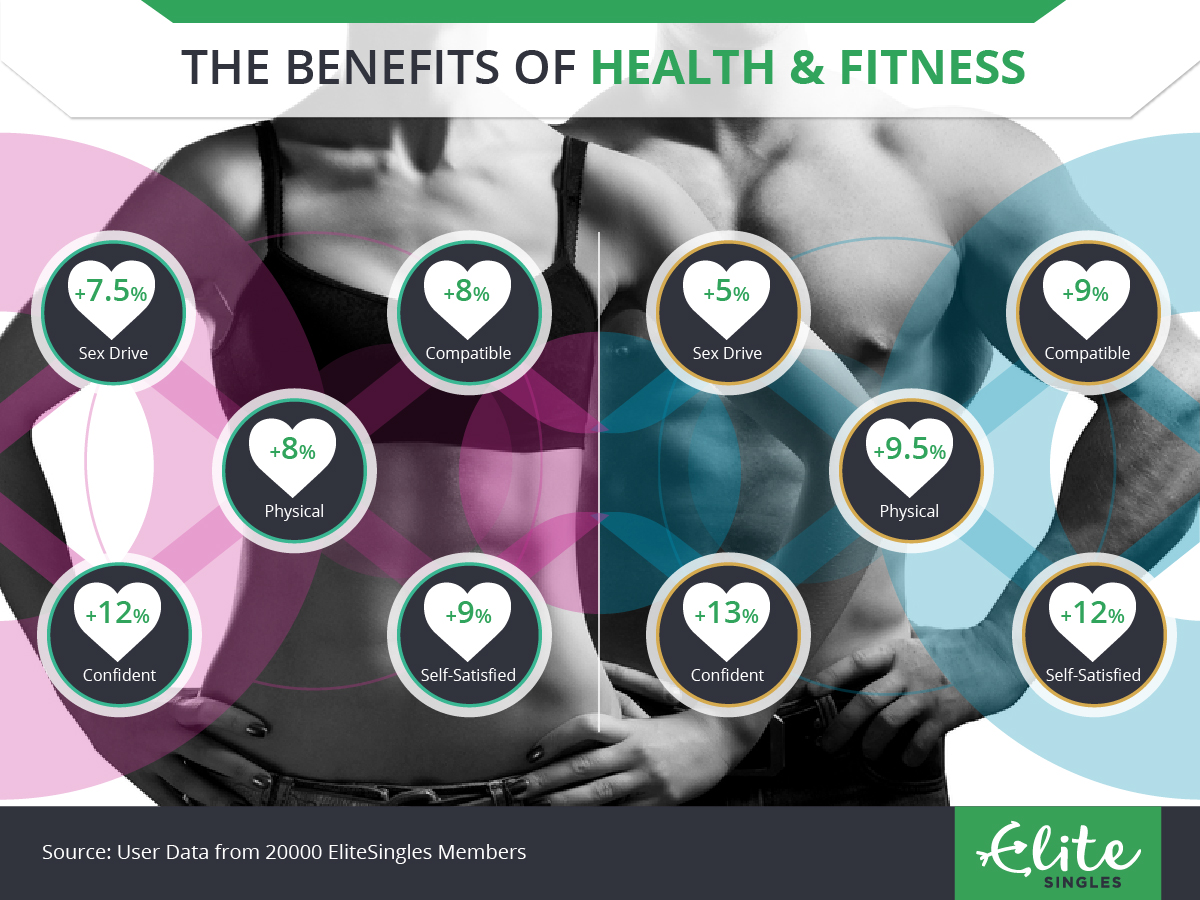 THE BENEFITS OF HEALTH & FITNESS

+7.5%
Sex Drive

+8%
Compatible

+8%
Physical

+12%
Confident

+9%
Self-Satisfied

+5%
Sex Drive

+9%
Compatible

+9.5%
Physical

+13%
Confident

+12%
Self-Satisfied

Source: User Data from 20000 EliteSingles Members

Elite
SINGLES