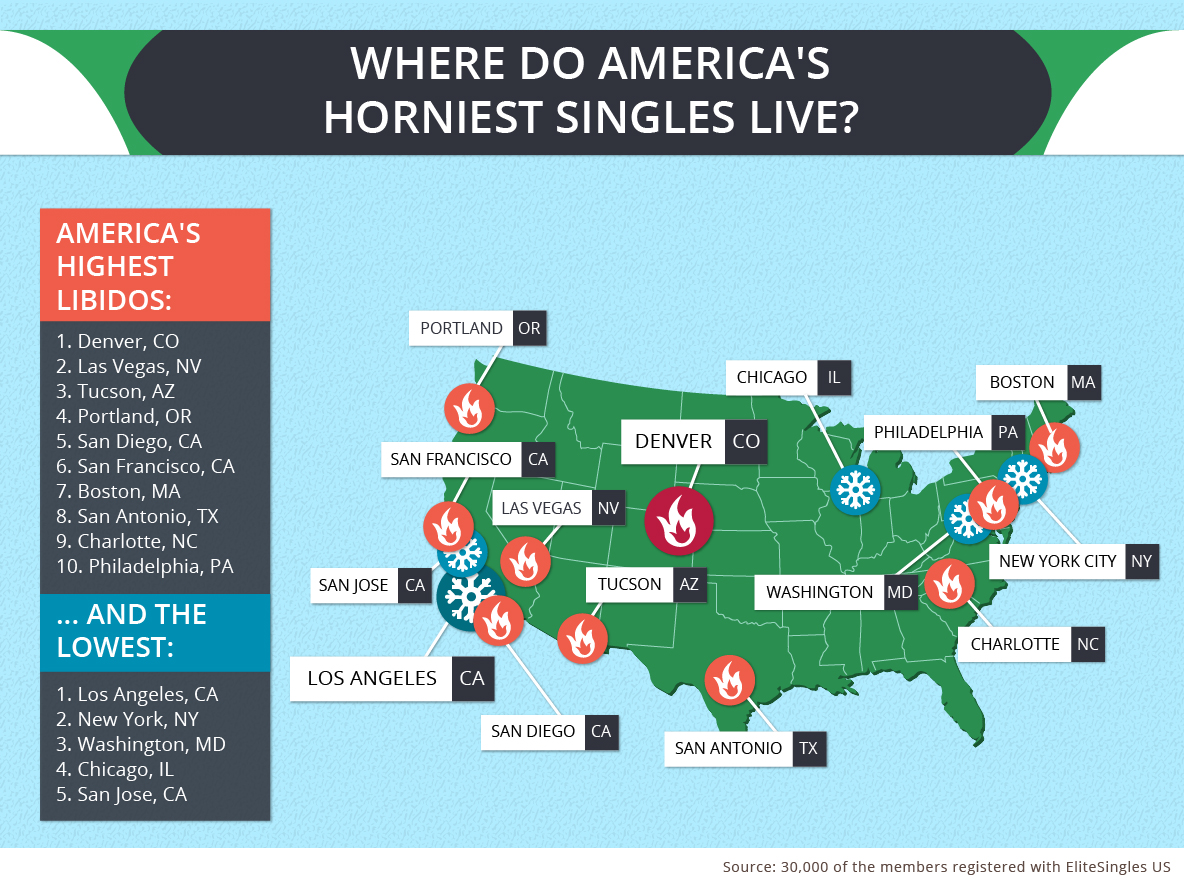 WHERE DO AMERICA'S HORNIEST SINGLES LIVE?

AMERICA'S HIGHEST LIBIDOS:

1. Denver, CO
2. Las Vegas, NV
3. Tucson, AZ
4. Portland, OR
5. San Diego, CA
6. San Francisco, CA
7. Boston, MA
8. San Antonio, TX
9. Charlotte, NC
10. Philadelphia, PA

... AND THE LOWEST:

1. Los Angeles, CA
2. New York, NY
3. Washington, MD
4. Chicago, IL
5. San Jose, CA

PORTLAND OR
CHICAGO IL
BOSTON MA
DENVER CO
PHILADELPHIA PA
SAN FRANCISCO CA
LAS VEGAS NV
NEW YORK CITY NY
SAN JOSE CA
TUCSON AZ
WASHINGTON MD
CHARLOTTE NC
LOS ANGELES CA
SAN DIEGO CA
SAN ANTONIO TX

Source: 30,000 of the members registered with EliteSingles US